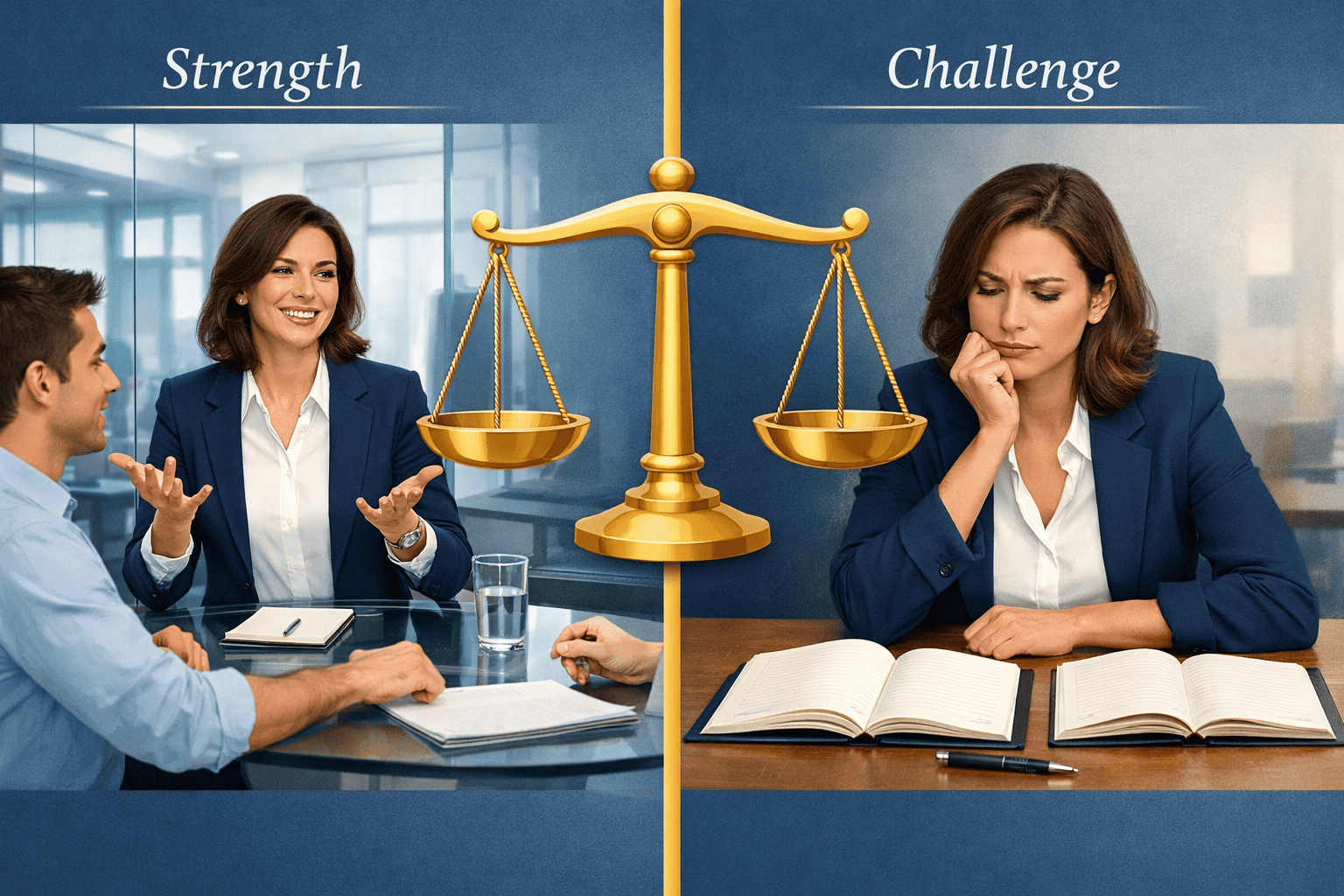 Strength

Challenge